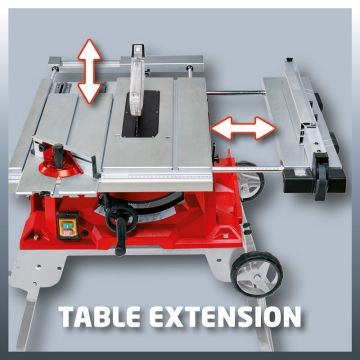 TABLE EXTENSION